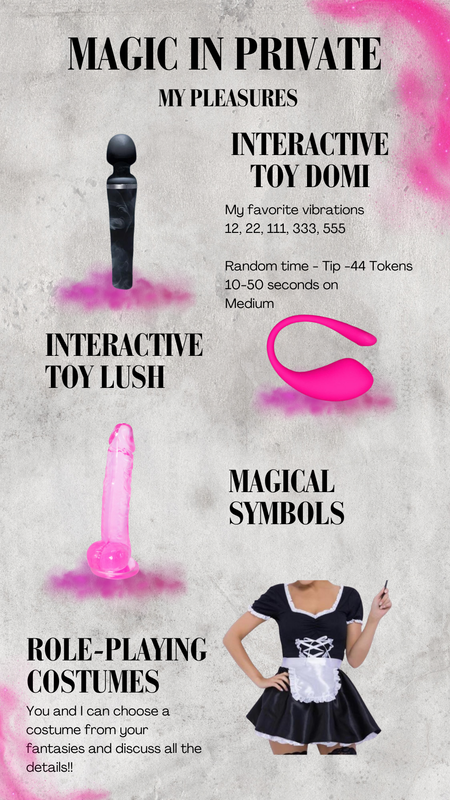 MAGIC IN PRIVATE
MY PLEASURES

INTERACTIVE TOY DOMI

My favorite vibrations
12, 22, 111, 333, 555

Random time - Tip -44 Tokens
10-50 seconds on Medium

INTERACTIVE TOY LUSH

MAGICAL SYMBOLS

ROLE-PLAYING COSTUMES

You and I can choose a costume from your fantasies and discuss all the details!!